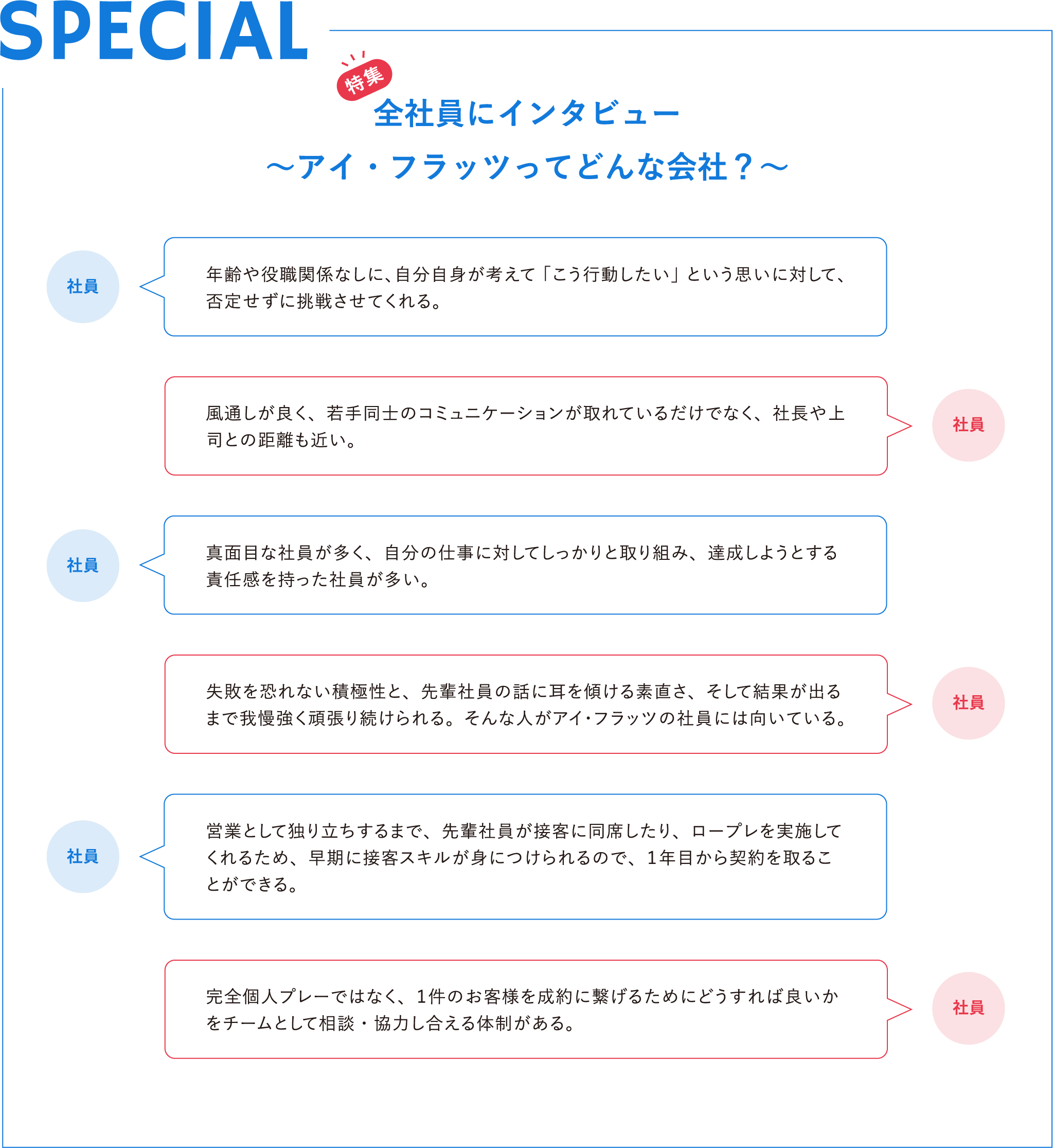 SPECIAL

特集

全社員にインタビュー

～アイ・フラッツってどんな会社？～

社員

年齢や役職関係なしに、自分自身が考えて「こう行動したい」という思いに対して、否定せずに挑戦させてくれる。

風通しが良く、若手同士のコミュニケーションが取れているだけでなく、社長や上司との距離も近い。

社員

社員

真面目な社員が多く、自分の仕事に対してしっかりと取り組み、達成しようとする責任感を持った社員が多い。

失敗を恐れない積極性と、先輩社員の話に耳を傾ける素直さ、そして結果が出るまで我慢強く頑張り続けられる。そんな人がアイ･フラッツの社員には向いている。

社員

社員

営業として独り立ちするまで、先輩社員が接客に同席したり、ロープレを実施してくれるため、早期に接客スキルが身につけられるので、1年目から契約を取ることができる。

完全個人プレーではなく、1件のお客様を成約に繋げるためにどうすれば良いかをチームとして相談・協力し合える体制がある。

社員